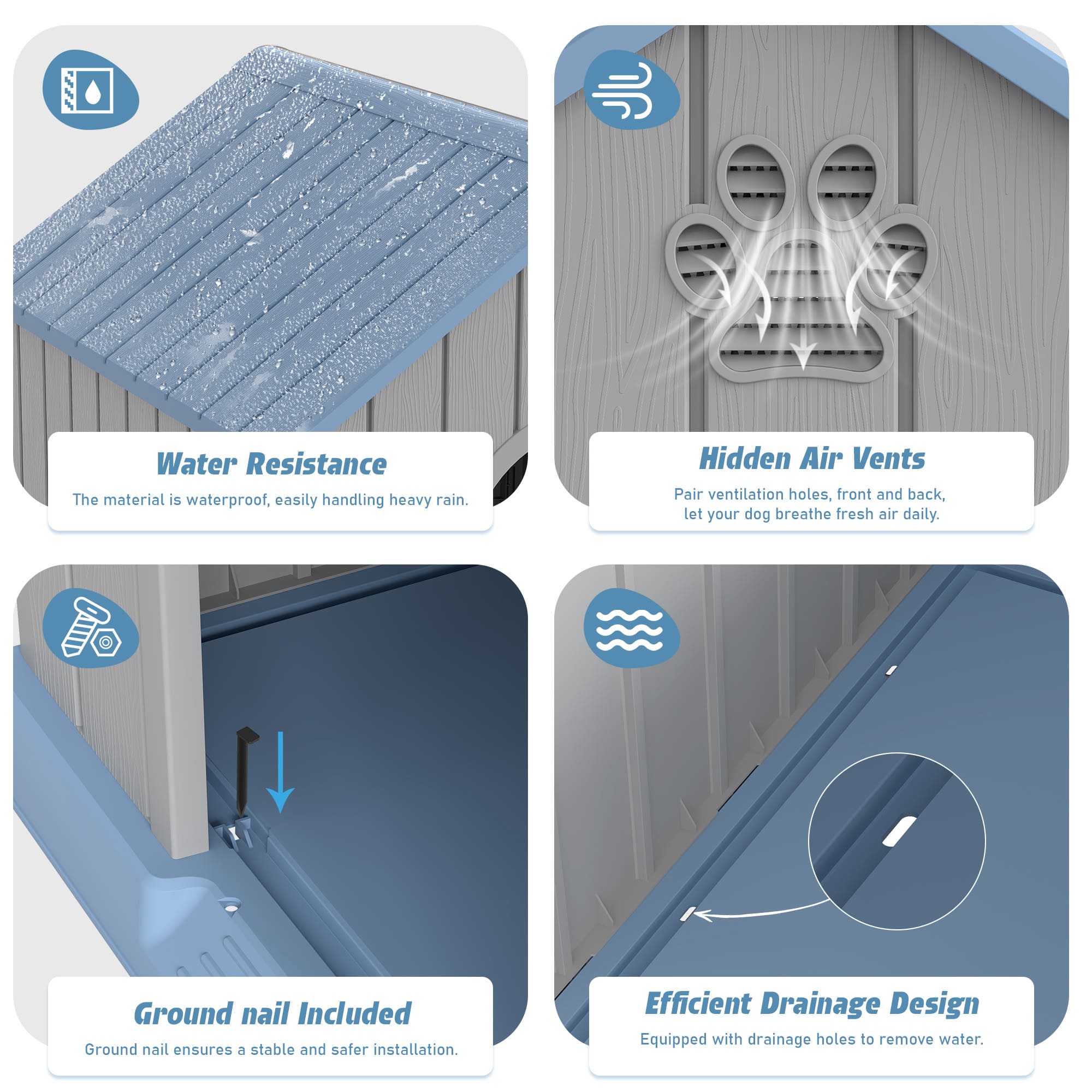 Water Resistance

The material is waterproof, easily handling heavy rain.

Hidden Air Vents

Pair ventilation holes, front and back, let your dog breathe fresh air daily.

Ground nail Included

Ground nail ensures a stable and safer installation.

Efficient Drainage Design

Equipped with drainage holes to remove water.