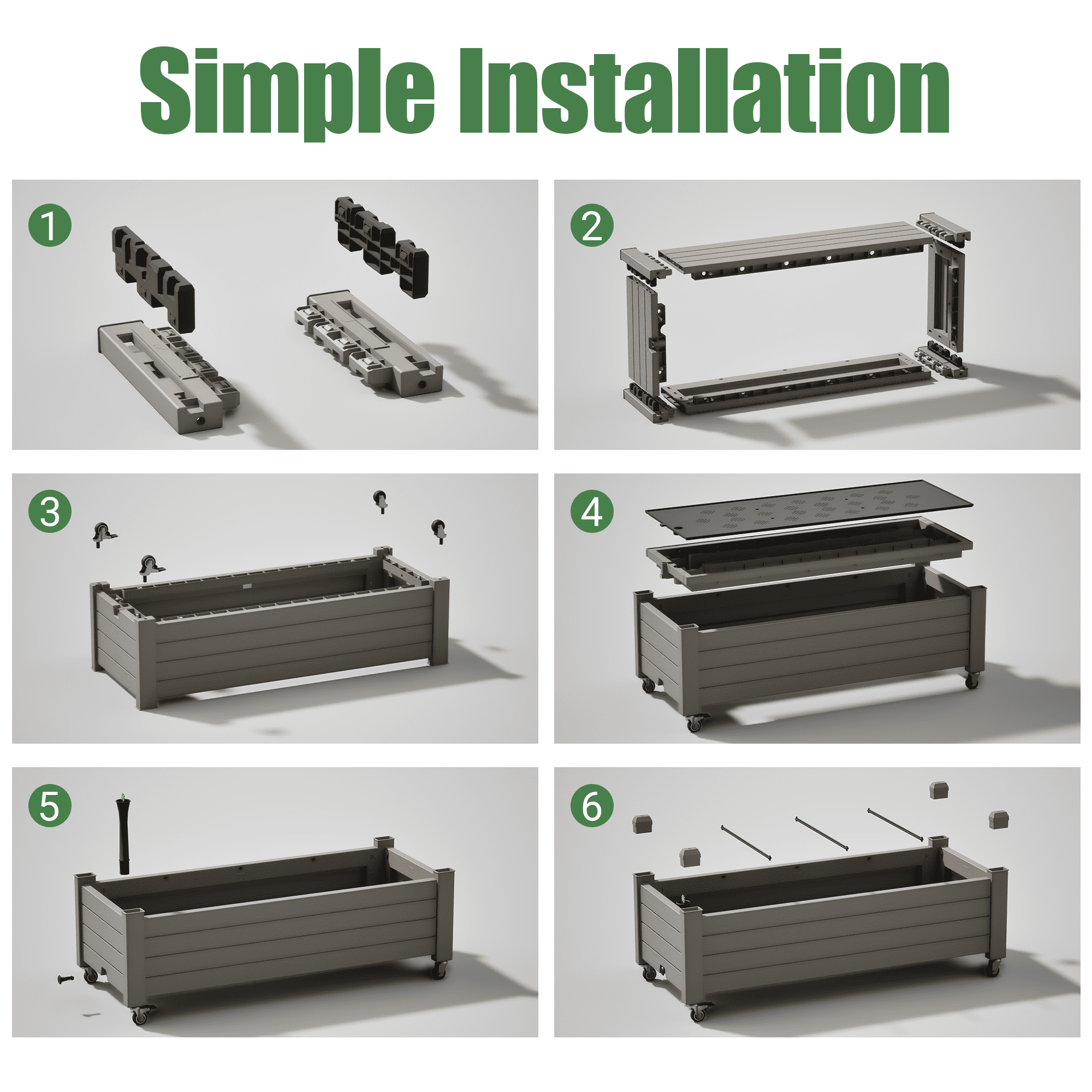 Simple Installation

1

2

3

4

5

6